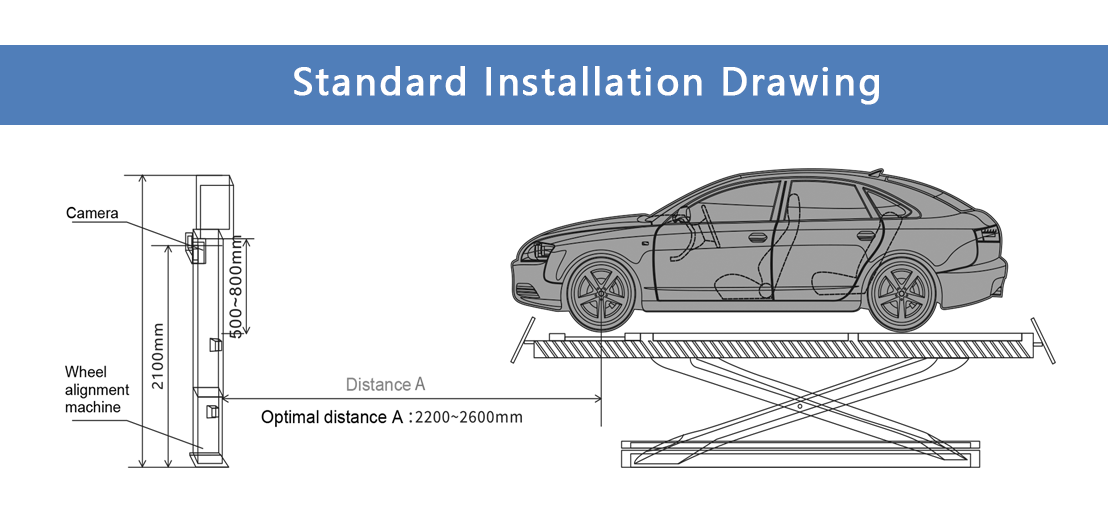 Standard Installation Drawing

Camera

500~800mm

2100mm

Wheel alignment machine

Distance A

Optimal distance A : 2200~2600mm